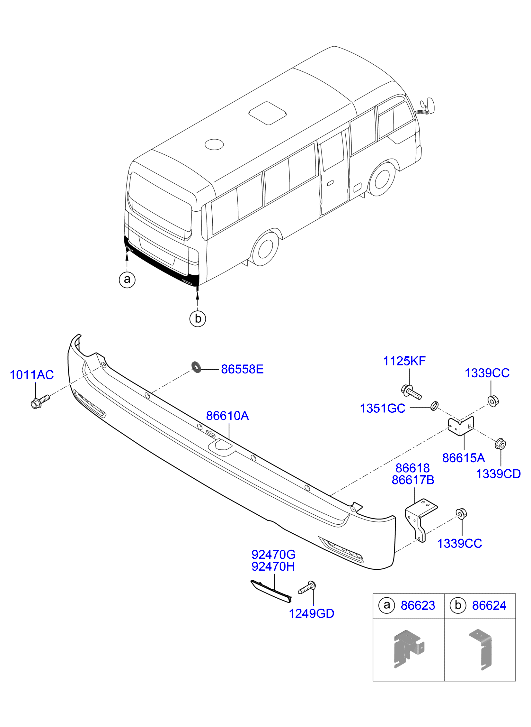 a

b

1011AC

86558E

86610A

1125KF

1339CC

1351GC

86615A

1339CD

86618
86617B

1339CC

92470G
92470H

1249GD

| a 86623 | b 86624 |
|---|---|
| | |